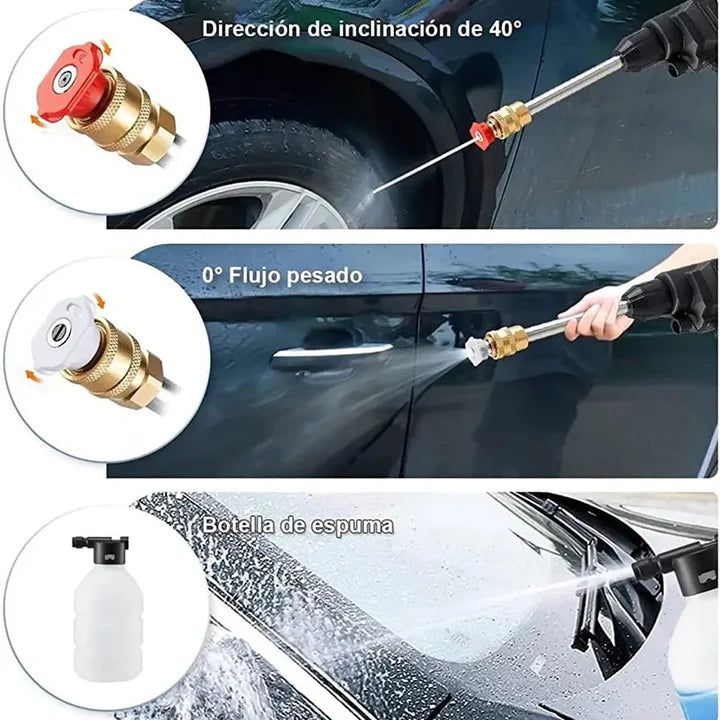 Dirección de inclinación de 40°

0° Flujo pesado

Botella de espuma